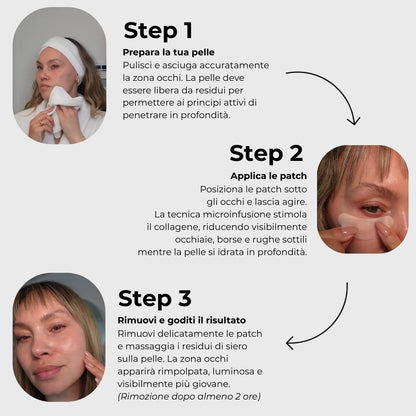 Step 1

Prepara la tua pelle
Pulisci e asciuga accuratamente la zona occhi. La pelle deve essere libera da residui per permettere ai principi attivi di penetrare in profondità.

Step 2

Applica le patch
Posiziona le patch sotto gli occhi e lascia agire. La tecnica microinfusione stimola il collagene, riducendo visibilmente occhiaie, borse e rughe sottili mentre la pelle si idrata in profondità.

Step 3

Rimuovi e goditi il risultato
Rimuovi delicatamente le patch e massaggia i residui di siero sulla pelle. La zona occhi apparirà rimpolpata, luminosa e visibilmente più giovane.
(Rimozione dopo almeno 2 ore)