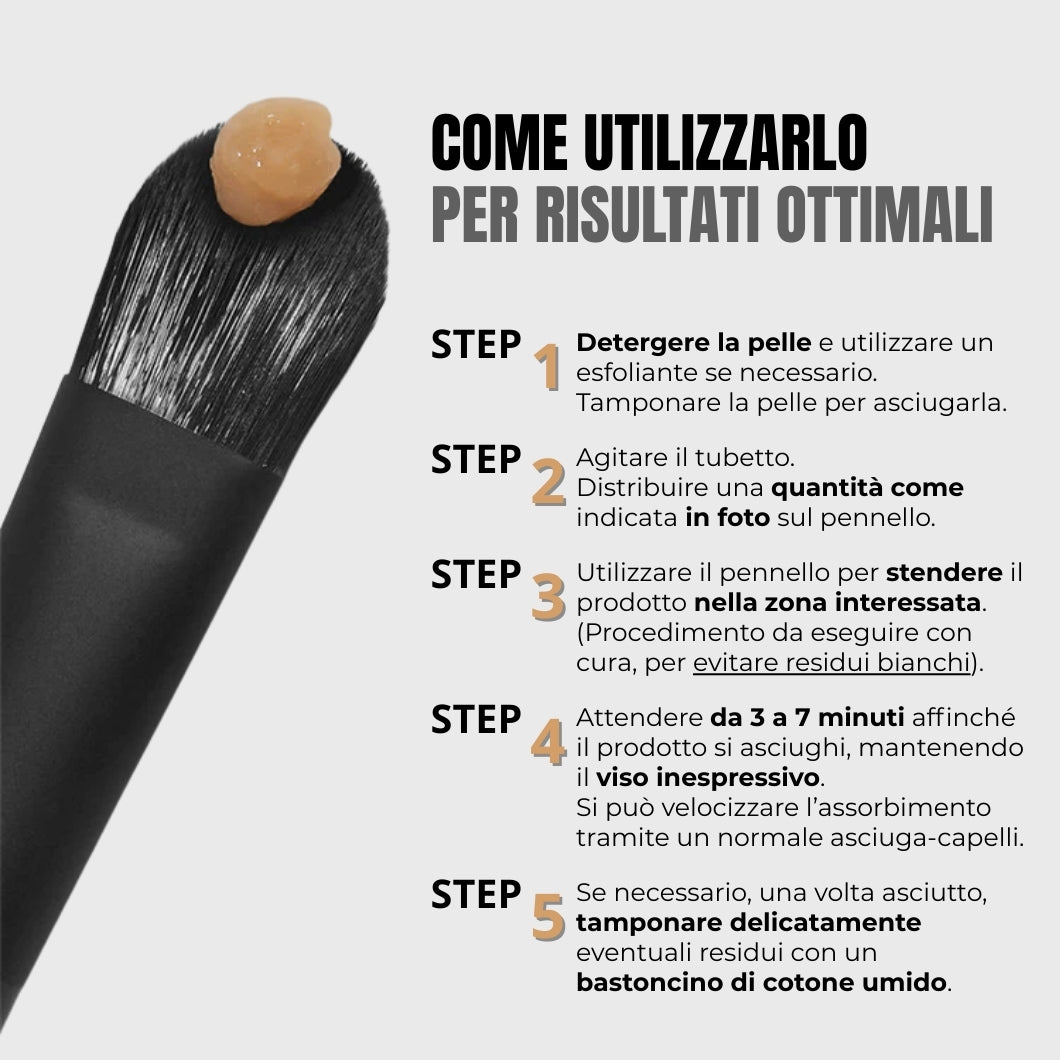 COME UTILIZZARLO
PER RISULTATI OTTIMALI

STEP 1 Detergere la pelle e utilizzare un esfoliante se necessario. Tamponare la pelle per asciugarla.

STEP 2 Agitare il tubetto. Distribuire una quantità come indicata in foto sul pennello.

STEP 3 Utilizzare il pennello per stendere il prodotto nella zona interessata. (Procedimento da eseguire con cura, per evitare residui bianchi).

STEP 4 Attendere da 3 a 7 minuti affinché il prodotto si asciughi, mantenendo il viso inespressivo. Si può velocizzare l'assorbimento tramite un normale asciuga-capelli.

STEP 5 Se necessario, una volta asciutto, tamponare delicatamente eventuali residui con un bastoncino di cotone umido.